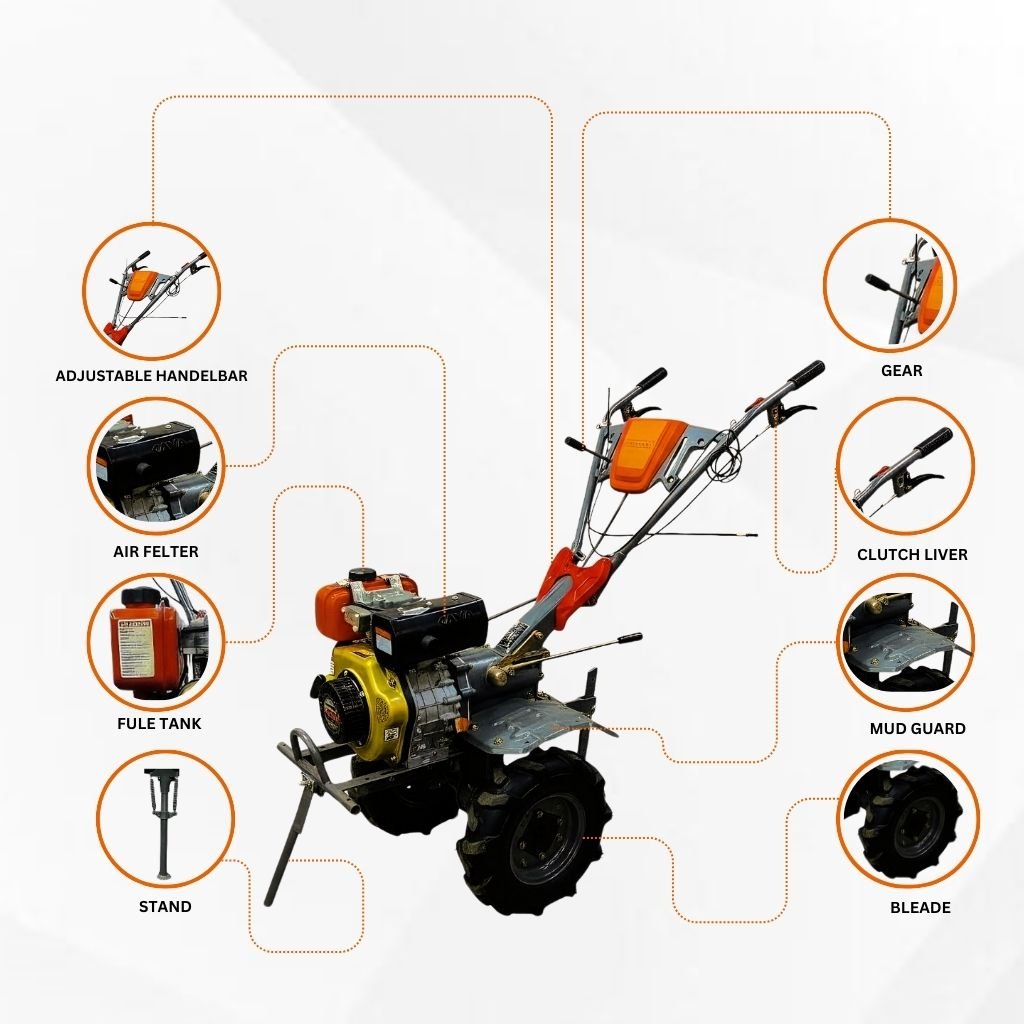 ADJUSTABLE HANDELBAR

AIR FELTER

FULE TANK

STAND

GEAR

CLUTCH LIVER

MUD GUARD

BLEADE